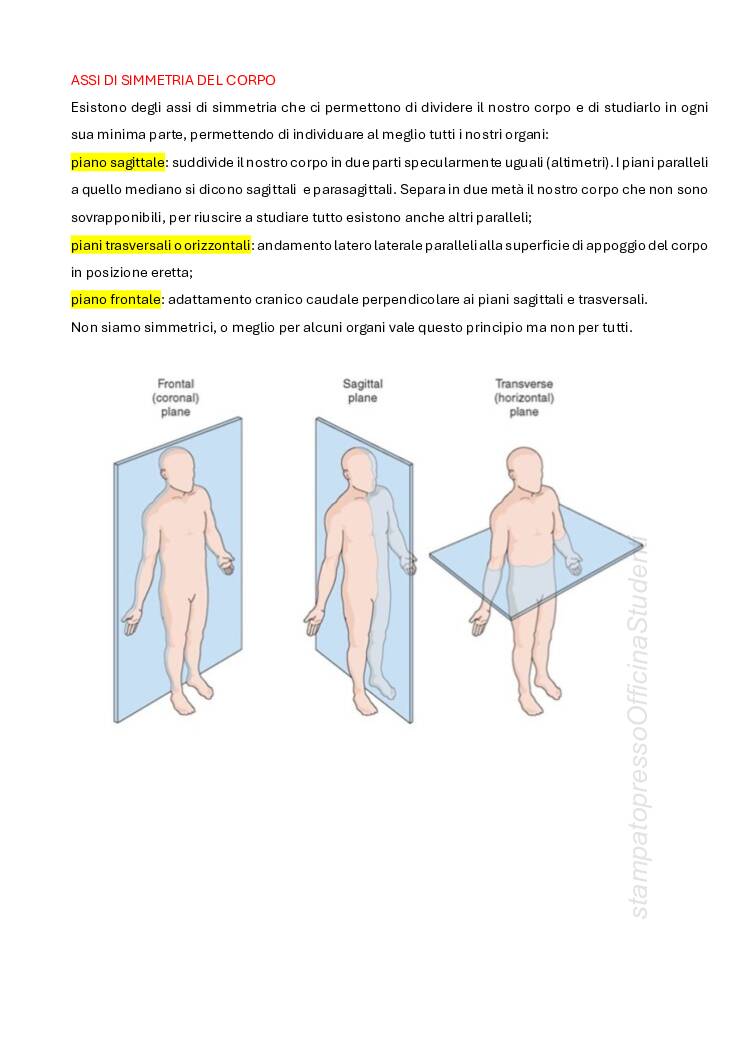 ASSI DI SIMMETRIA DEL CORPO

Esistono degli assi di simmetria che ci permettono di dividere il nostro corpo e di studiarlo in ogni sua minima parte, permettendo di individuare al meglio tutti i nostri organi:

piano sagittale: suddivide il nostro corpo in due parti specularmente uguali (altimetri). I piani paralleli a quello mediano si dicono sagittali e parasagittali. Separa in due metà il nostro corpo che non sono sovrapponibili, per riuscire a studiare tutto esistono anche altri paralleli;

piani trasversali o orizzontali: andamento latero laterale paralleli alla superficie di appoggio del corpo in posizione eretta;

piano frontale: adattamento cranico caudale perpendicolare ai piani sagittali e trasversali.

Non siamo simmetrici, o meglio per alcuni organi vale questo principio ma non per tutti.

Frontal (coronal) plane

Sagittal plane

Transverse (horizontal) plane

stampatopressoOfficinaStudenti