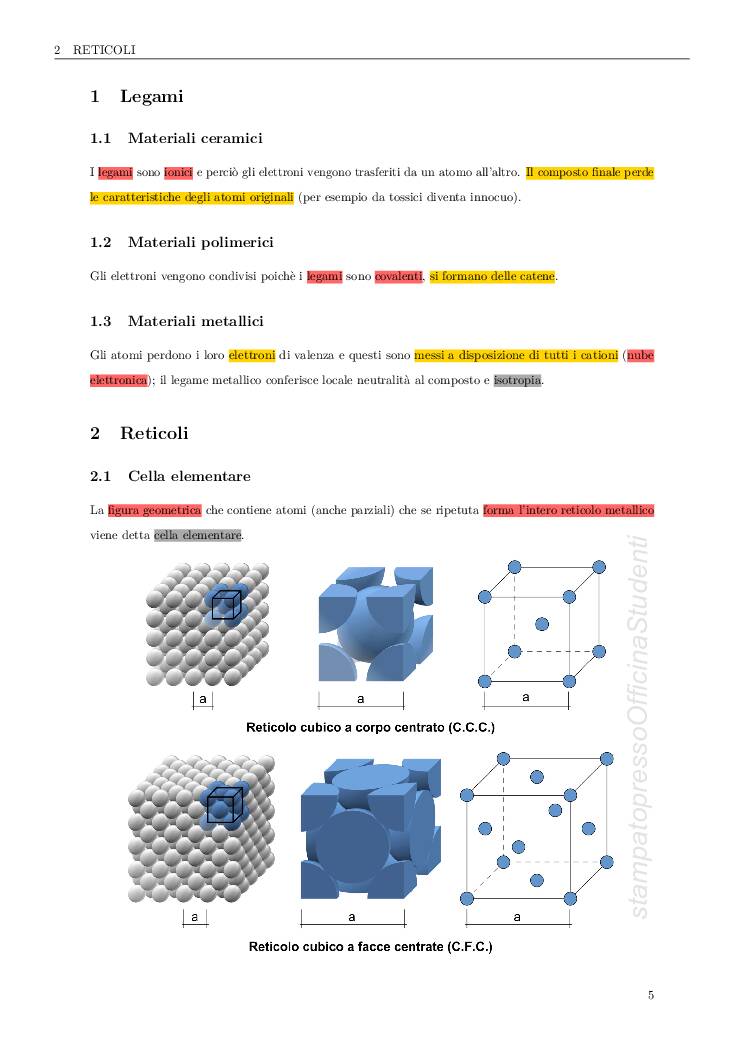 2 RETICOLI

1 Legami

1.1 Materiali ceramici

I legami sono ionici e perciò gli elettroni vengono trasferiti da un atomo all'altro. Il composto finale perde le caratteristiche degli atomi originali (per esempio da tossici diventa innocuo).

1.2 Materiali polimerici

Gli elettroni vengono condivisi poichè i legami sono covalenti, si formano delle catene.

1.3 Materiali metallici

Gli atomi perdono i loro elettroni di valenza e questi sono messi a disposizione di tutti i cationi (nube elettronica); il legame metallico conferisce locale neutralità al composto e isotropia.

2 Reticoli

2.1 Cella elementare

La figura geometrica che contiene atomi (anche parziali) che se ripetuta forma l'intero reticolo metallico viene detta cella elementare.

a a a

Reticolo cubico a corpo centrato (C.C.C.)

a a a

Reticolo cubico a facce centrate (C.F.C.)

stampatopressoOfficinaStudenti

5